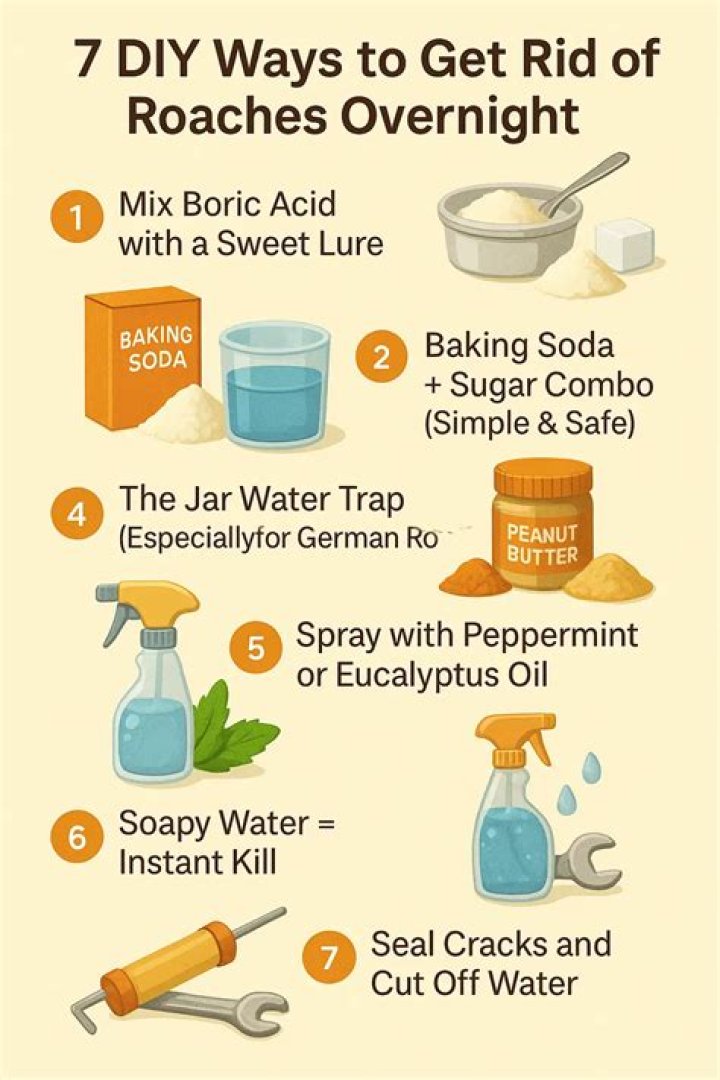 7 DIY Ways to Get Rid of Roaches Overnight

1 Mix Boric Acid with a Sweet Lure

BAKING SODA

2 Baking Soda + Sugar Combo (Simple & Safe)

4 The Jar Water Trap (Especiallyfor German Ro

PEANUT BUTTER

5 Spray with Peppermint or Eucalyptus Oil

6 Soapy Water = Instant Kill

7 Seal Cracks and Cut Off Water