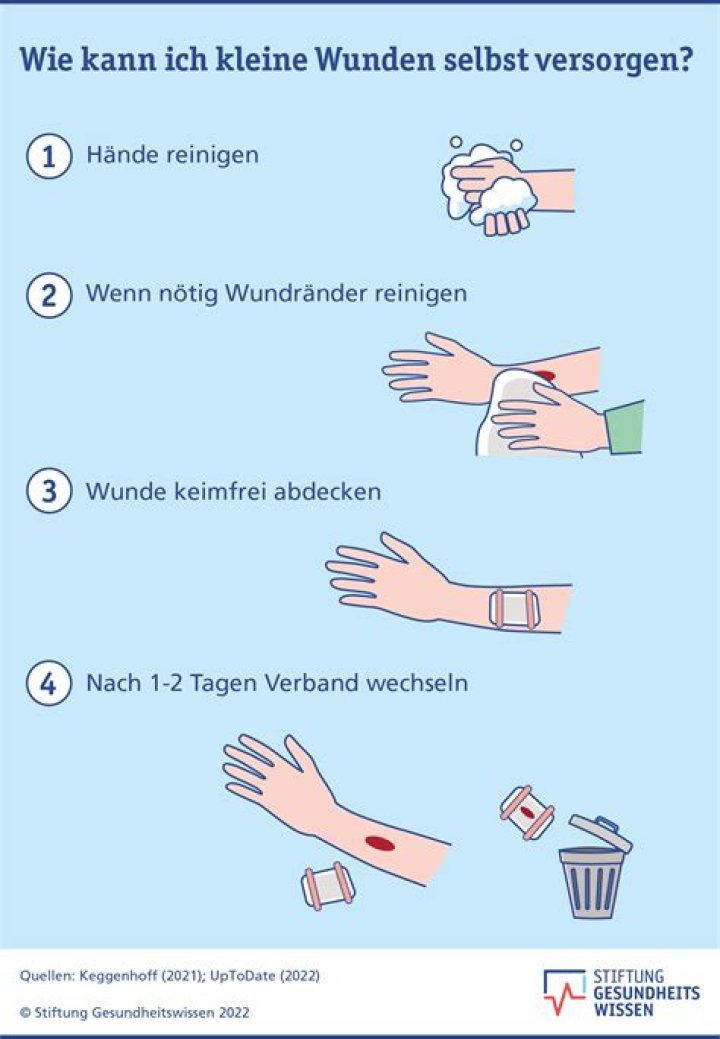 Wie kann ich kleine Wunden selbst versorgen?

1 Hände reinigen

2 Wenn nötig Wundränder reinigen

3 Wunde keimfrei abdecken

4 Nach 1-2 Tagen Verband wechseln

Quellen: Keggenhoff (2021); UpToDate (2022)

© Stiftung Gesundheitswissen 2022

STIFTUNG GESUNDHEITS WISSEN